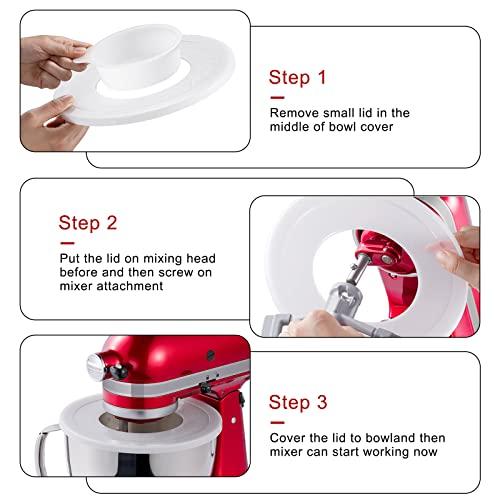 Step 1

Remove small lid in the middle of bowl cover

Step 2

Put the lid on mixing head before and then screw on mixer attachment

Step 3

Cover the lid to bowland then mixer can start working now